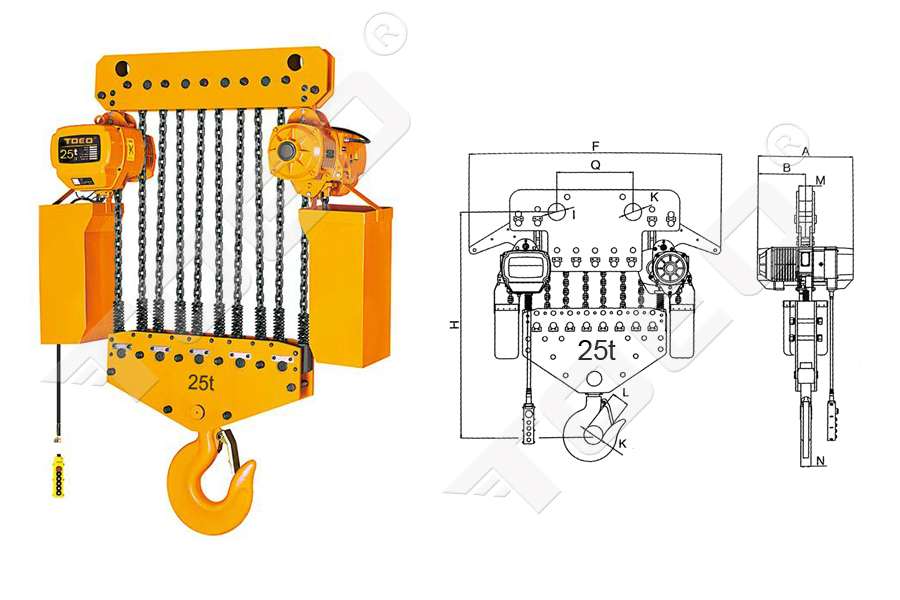 TOEO
25t
25t
F
Q
K
I
H
25t
L
K
A
B
M
N